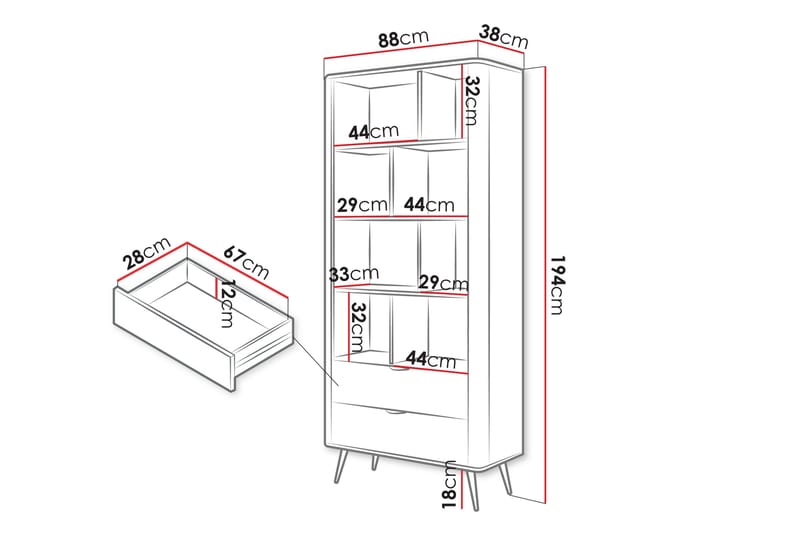 88cm
38cm
32cm
44cm
29cm
44cm
33cm
29cm
32cm
44cm
194cm
18cm
28cm
67cm
12cm